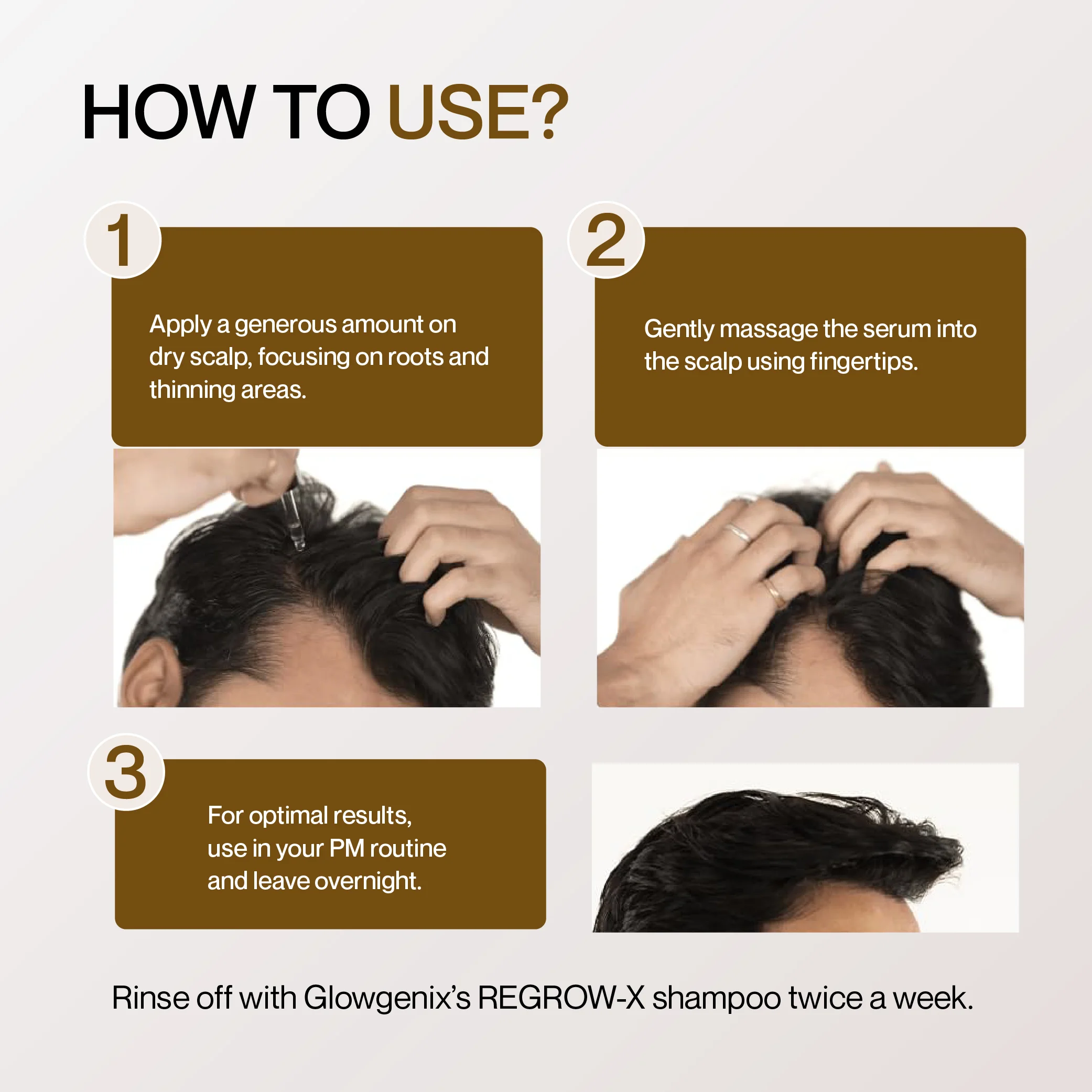 HOW TO USE?

1

Apply a generous amount on dry scalp, focusing on roots and thinning areas.

2

Gently massage the serum into the scalp using fingertips.

3

For optimal results, use in your PM routine and leave overnight.

Rinse off with Glowgenix's REGROW-X shampoo twice a week.